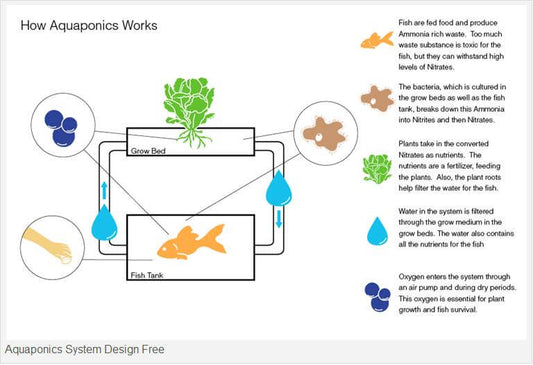 How Aquaponics Works

Grow Bed

Fish Tank

Fish are fed food and produce Ammonia rich waste. Too much waste substance is toxic for the fish, but they can withstand high levels of Nitrates.

The bacteria, which is cultured in the grow beds as well as the fish tank, breaks down this Ammonia into Nitrites and then Nitrates.

Plants take in the converted Nitrates as nutrients. The nutrients are a fertilizer, feeding the plants. Also, the plant roots help filter the water for the fish.

Water in the system is filtered through the grow medium in the grow beds. The water also contains all the nutrients for the fish

Oxygen enters the system through an air pump and during dry periods. This oxygen is essential for plant growth and fish survival.

Aquaponics System Design Free