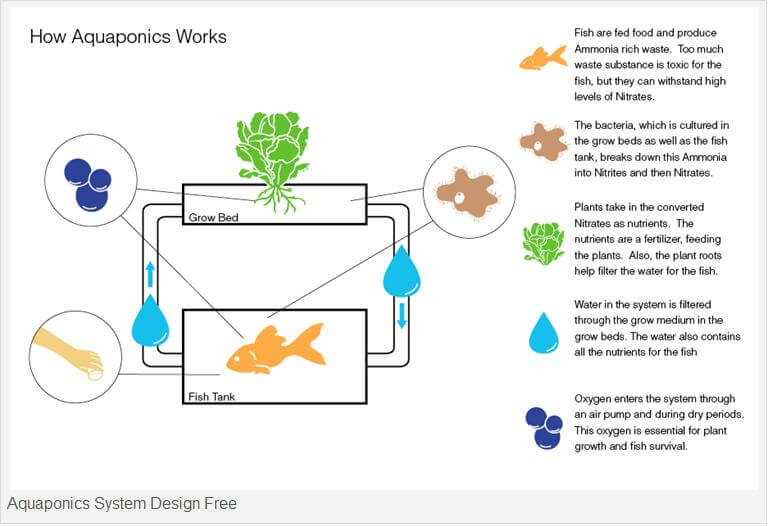 How Aquaponics Works

Grow Bed

Fish Tank

Fish are fed food and produce Ammonia rich waste. Too much waste substance is toxic for the fish, but they can withstand high levels of Nitrates.

The bacteria, which is cultured in the grow beds as well as the fish tank, breaks down this Ammonia into Nitrites and then Nitrates.

Plants take in the converted Nitrates as nutrients. The nutrients are a fertilizer, feeding the plants. Also, the plant roots help filter the water for the fish.

Water in the system is filtered through the grow medium in the grow beds. The water also contains all the nutrients for the fish

Oxygen enters the system through an air pump and during dry periods. This oxygen is essential for plant growth and fish survival.

Aquaponics System Design Free